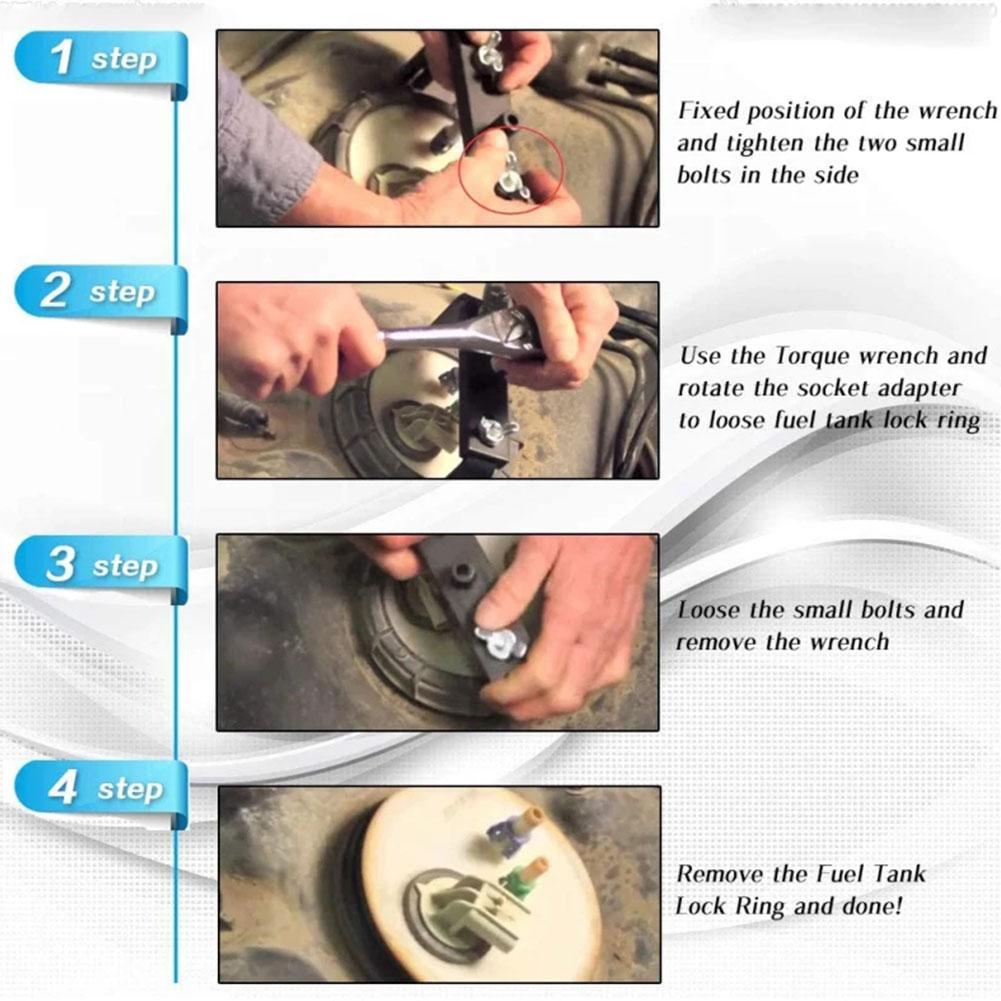 1 step

Fixed position of the wrench and tighten the two small bolts in the side

2 step

Use the Torque wrench and rotate the socket adapter to loose fuel tank lock ring

3 step

Loose the small bolts and remove the wrench

4 step

Remove the Fuel Tank Lock Ring and done!